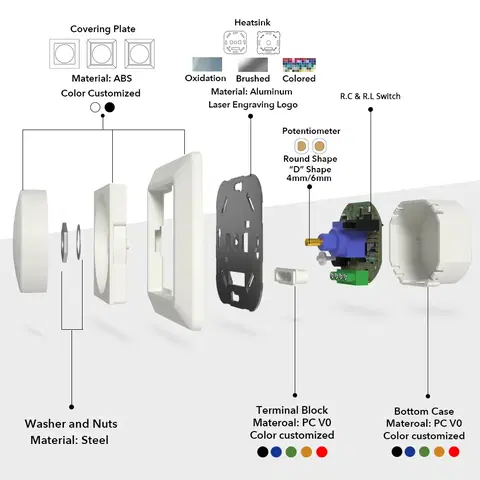 Covering Plate

Material: ABS
Color Customized

Heatsink

Oxidation Brushed Colored
Material: Aluminum
Laser Engraving Logo

R.C & R.L Switch

Potentiometer

Round Shape
"D" Shape
4mm/6mm

Washer and Nuts
Material: Steel

Terminal Block
Materoal: PC V0
Color customized

Bottom Case
Materoal: PC V0
Color customized